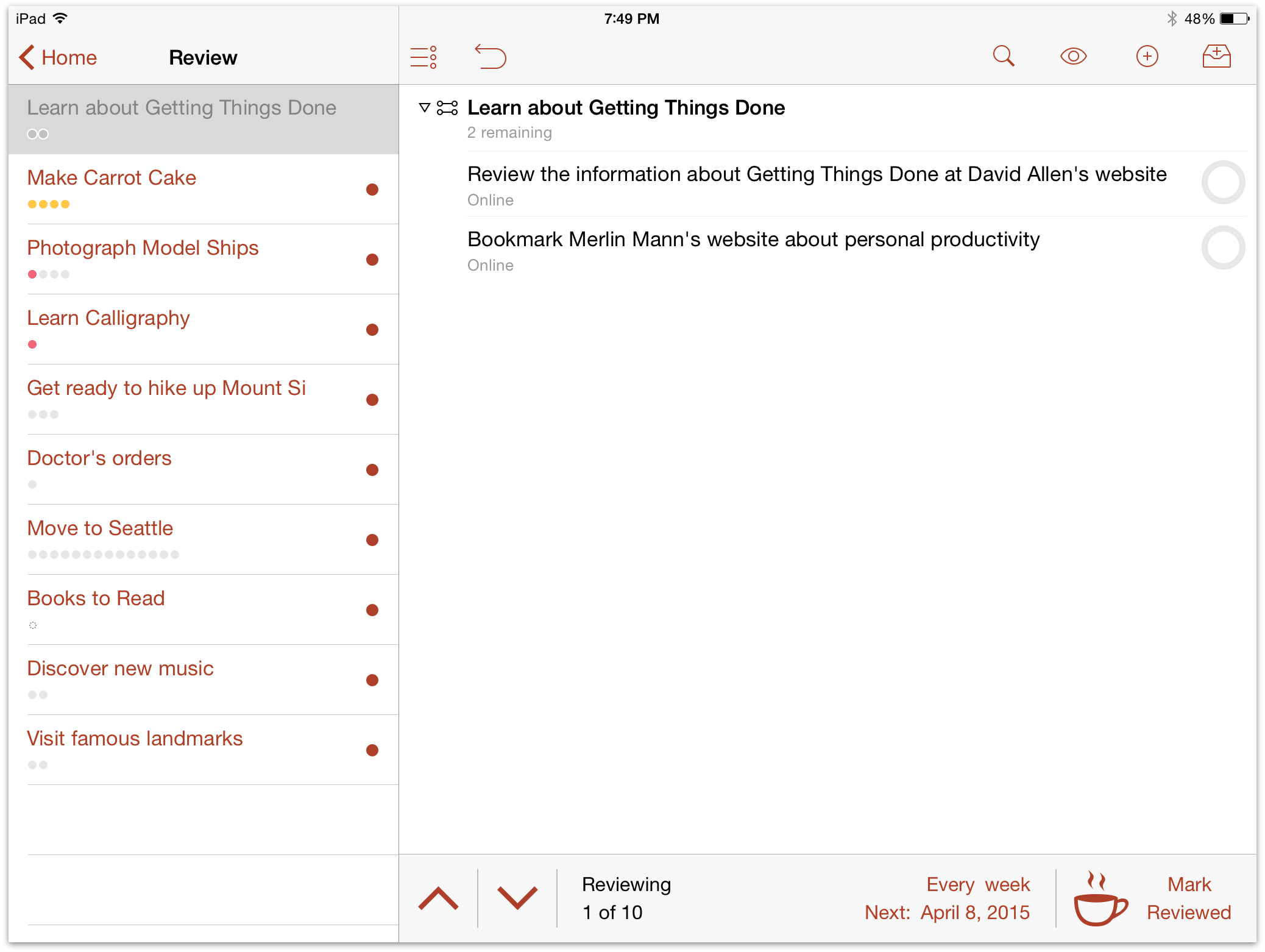 iPad 7:49 PM 48%

Home Review

Learn about Getting Things Done

Make Carrot Cake

Photograph Model Ships

Learn Calligraphy

Get ready to hike up Mount Si

Doctor's orders

Move to Seattle

Books to Read

Discover new music

Visit famous landmarks

Learn about Getting Things Done
2 remaining

Review the information about Getting Things Done at David Allen's website
Online

Bookmark Merlin Mann's website about personal productivity
Online

Reviewing
1 of 10

Every week
Next: April 8, 2015

Mark Reviewed